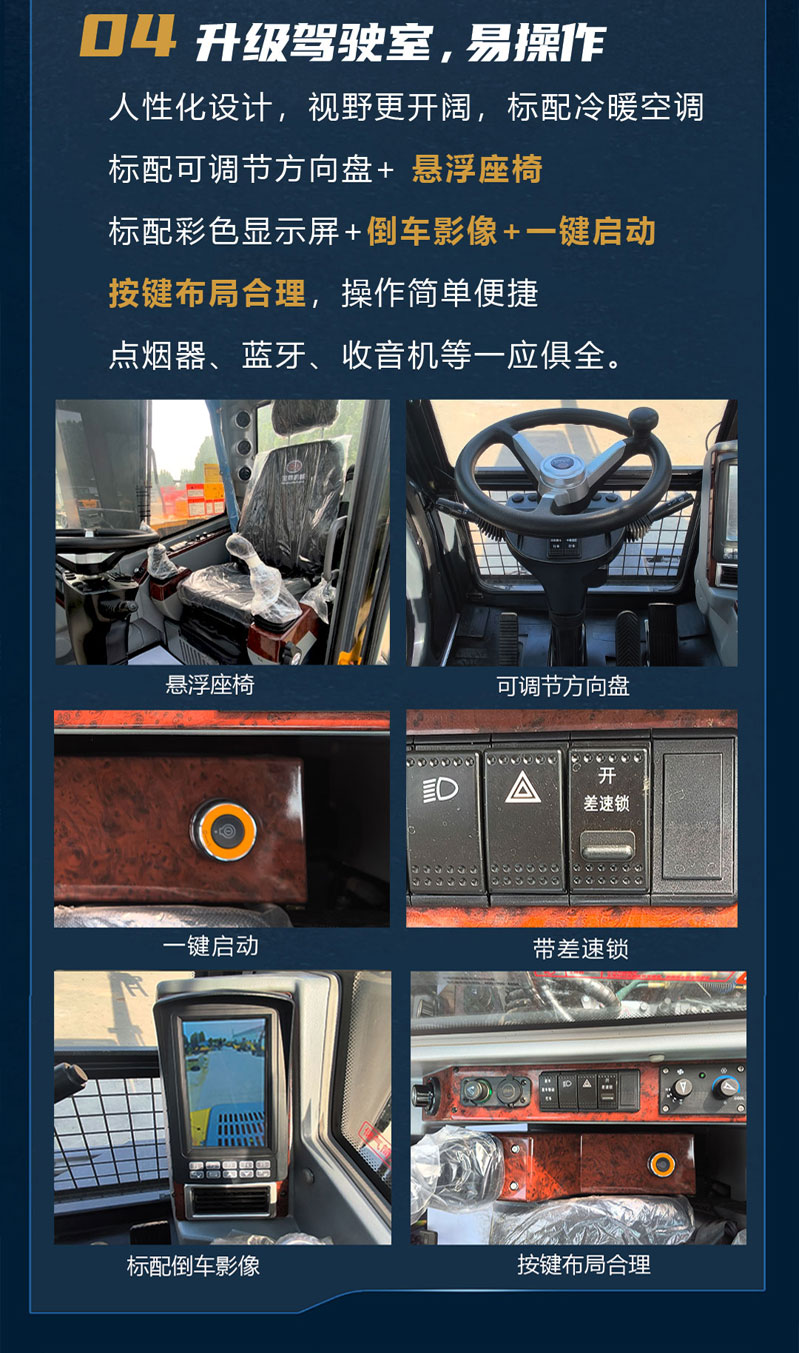 04 升级驾驶室，易操作

人性化设计，视野更开阔，标配冷暖空调

标配可调节方向盘+ 悬浮座椅

标配彩色显示屏+倒车影像+一键启动

按键布局合理，操作简单便捷

点烟器、蓝牙、收音机等一应俱全。

悬浮座椅

可调节方向盘

一键启动

开
差速锁

带差速锁

标配倒车影像

按键布局合理